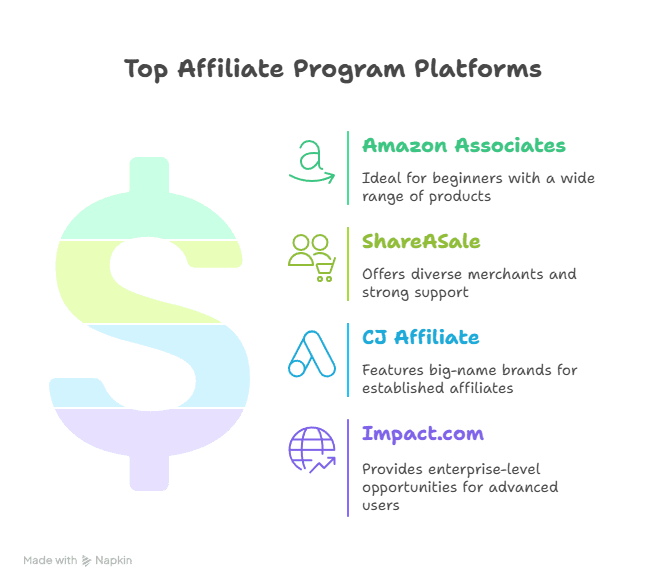 Top Affiliate Program Platforms

Amazon Associates

Ideal for beginners with a wide range of products

ShareASale

Offers diverse merchants and strong support

CJ Affiliate

Features big-name brands for established affiliates

Impact.com

Provides enterprise-level opportunities for advanced users

Made with Napkin