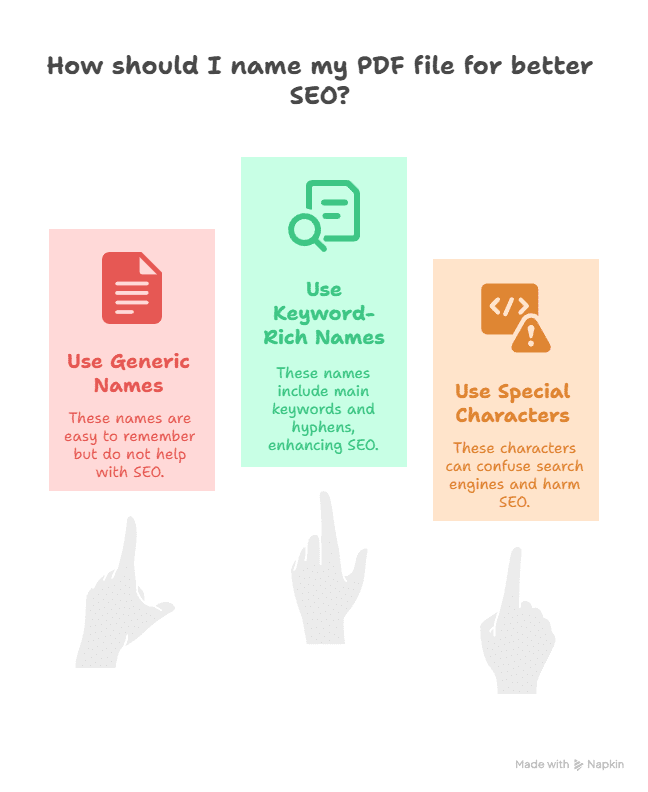 How should I name my PDF file for better SEO?

Use Generic Names

These names are easy to remember but do not help with SEO.

Use Keyword-Rich Names

These names include main keywords and hyphens, enhancing SEO.

Use Special Characters

These characters can confuse search engines and harm SEO.

Made with Napkin