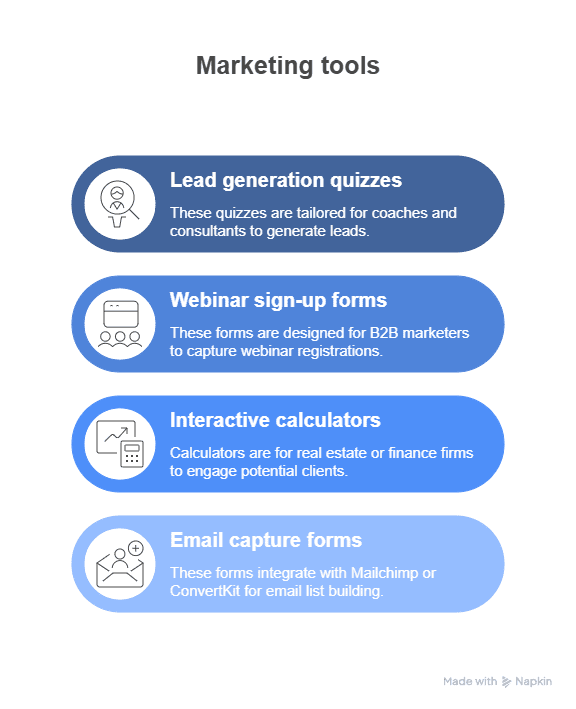 Marketing tools

Lead generation quizzes

These quizzes are tailored for coaches and consultants to generate leads.

Webinar sign-up forms

These forms are designed for B2B marketers to capture webinar registrations.

Interactive calculators

Calculators are for real estate or finance firms to engage potential clients.

Email capture forms

These forms integrate with Mailchimp or ConvertKit for email list building.

Made with Napkin