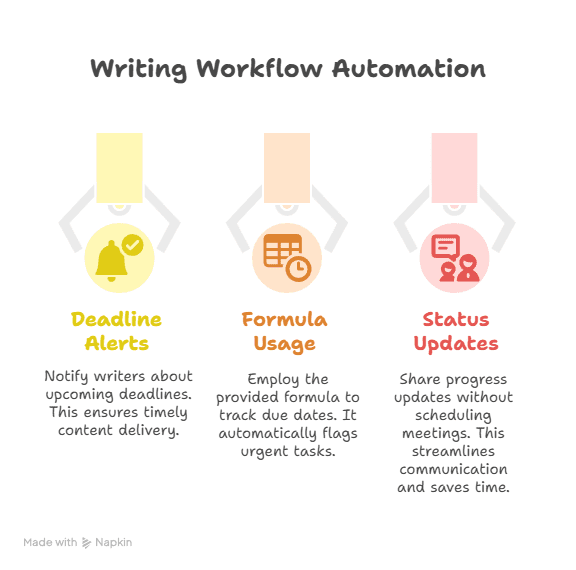 Writing Workflow Automation

Deadline Alerts

Notify writers about upcoming deadlines. This ensures timely content delivery.

Formula Usage

Employ the provided formula to track due dates. It automatically flags urgent tasks.

Status Updates

Share progress updates without scheduling meetings. This streamlines communication and saves time.

Made with Napkin