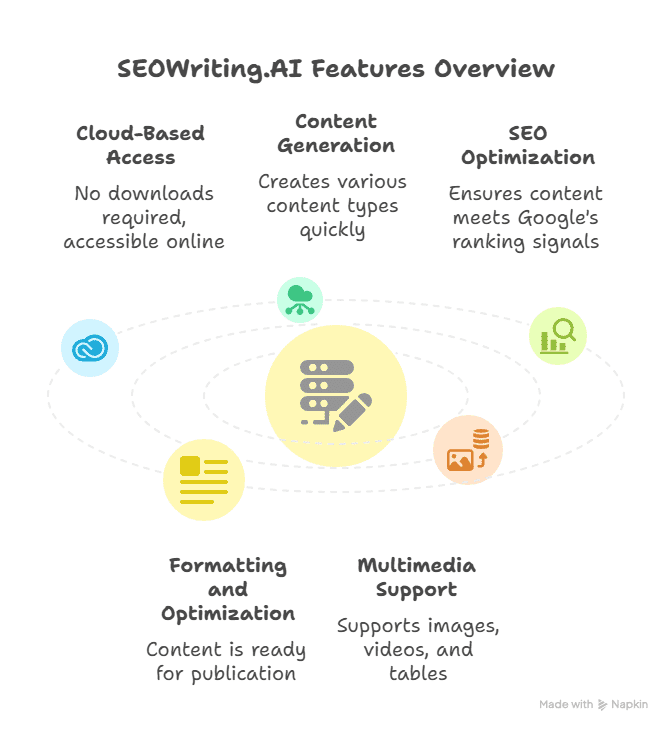 SEOWriting.AI Features Overview

Cloud-Based Access

No downloads required, accessible online

Content Generation

Creates various content types quickly

SEO Optimization

Ensures content meets Google's ranking signals

Formatting and Optimization

Content is ready for publication

Multimedia Support

Supports images, videos, and tables

Made with Napkin