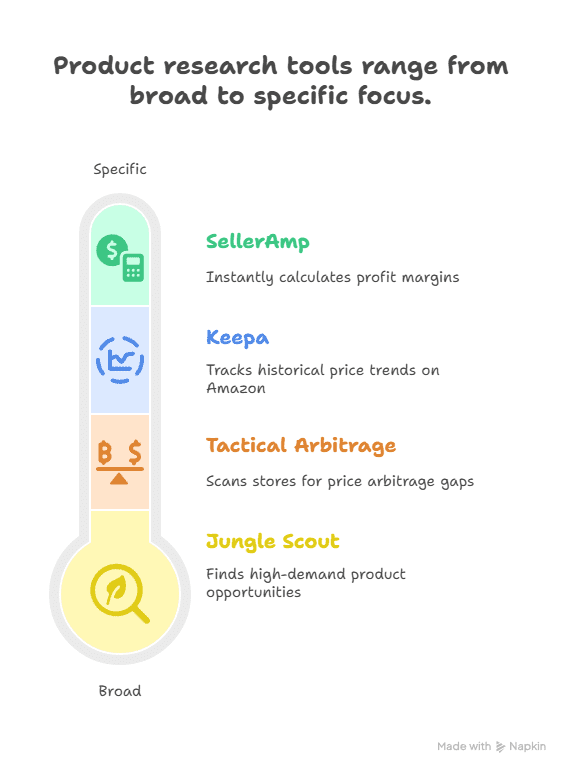 Product research tools range from broad to specific focus.

Specific

SellerAmp

Instantly calculates profit margins

Keepa

Tracks historical price trends on Amazon

Tactical Arbitrage

Scans stores for price arbitrage gaps

Jungle Scout

Finds high-demand product opportunities

Broad

Made with Napkin