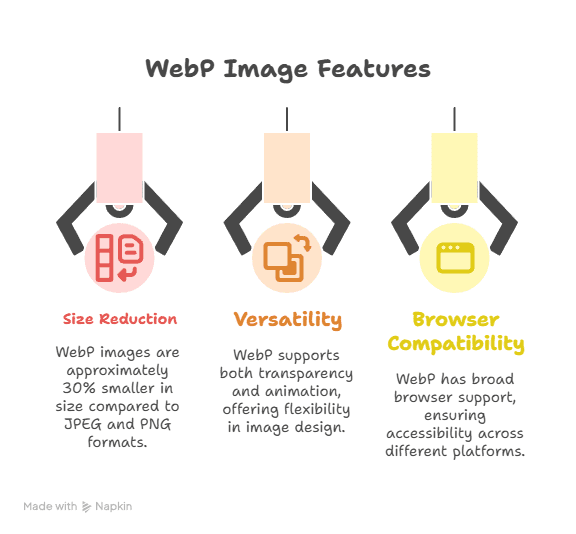 WebP Image Features

Size Reduction

WebP images are approximately 30% smaller in size compared to JPEG and PNG formats.

Versatility

WebP supports both transparency and animation, offering flexibility in image design.

Browser Compatibility

WebP has broad browser support, ensuring accessibility across different platforms.

Made with Napkin