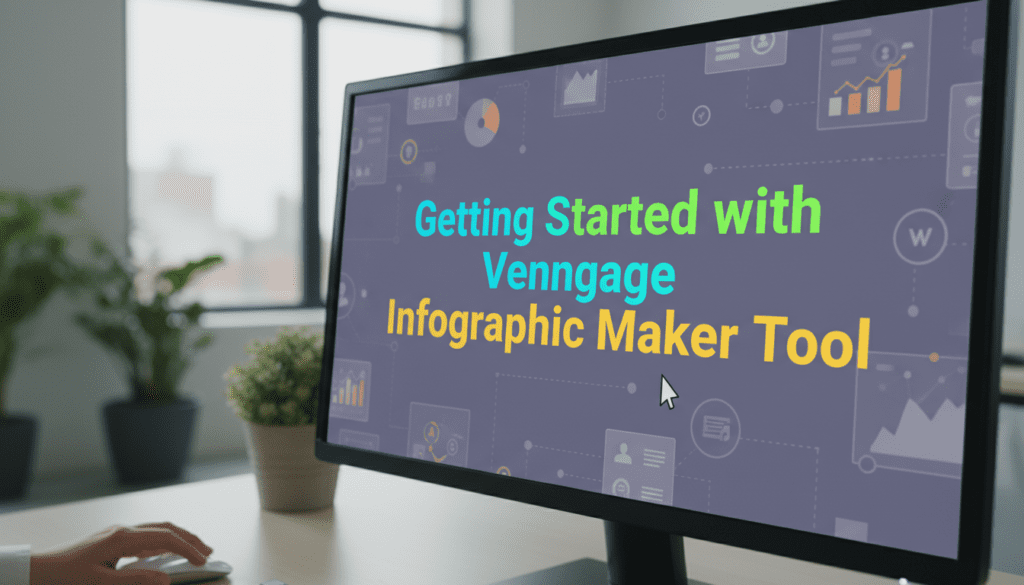 Getting Started with Venngage Infographic Maker Tool

W